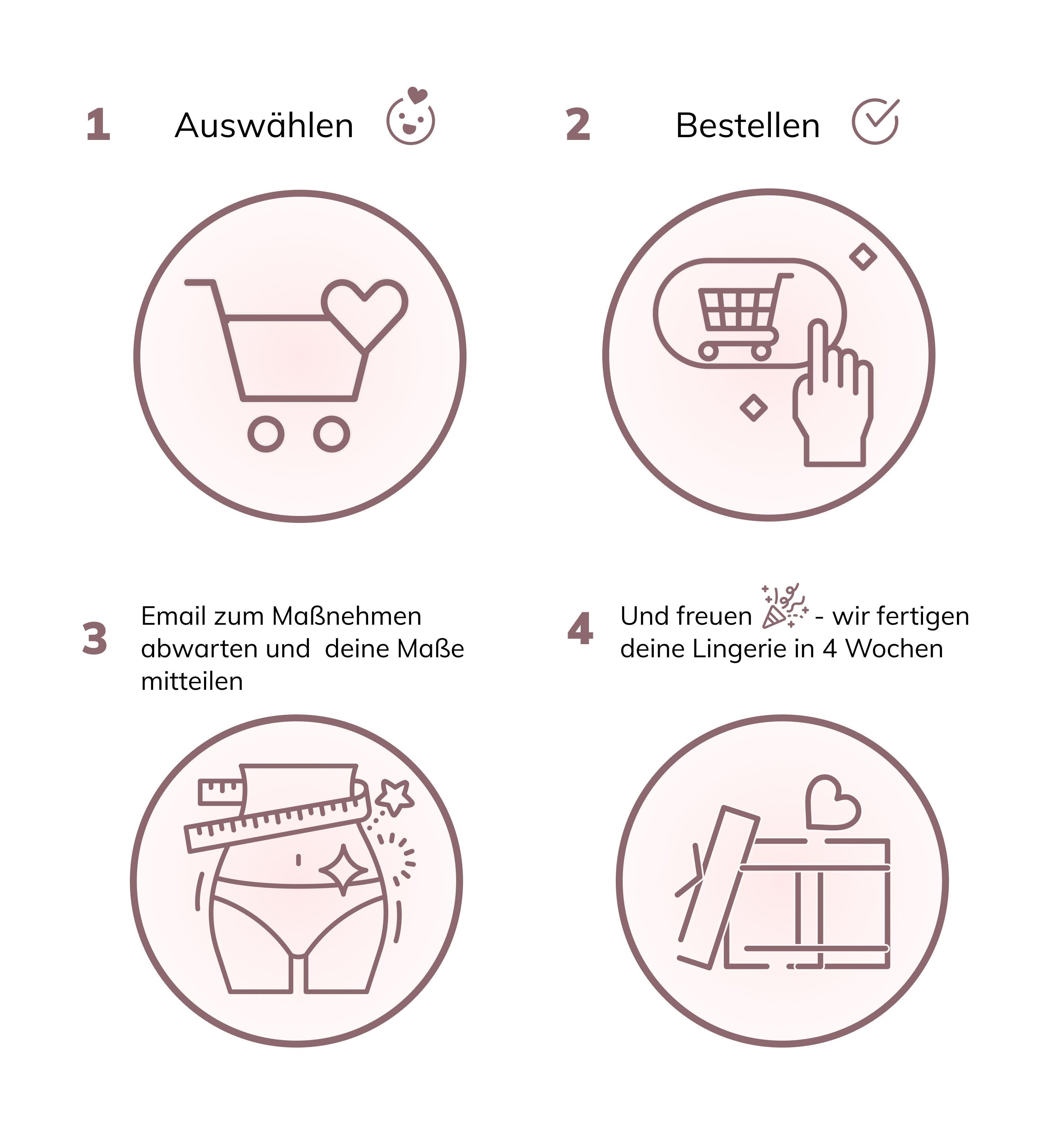 1 Auswählen

2 Bestellen

3 Email zum Maßnehmen abwarten und deine Maße mitteilen

4 Und freuen - wir fertigen deine Lingerie in 4 Wochen